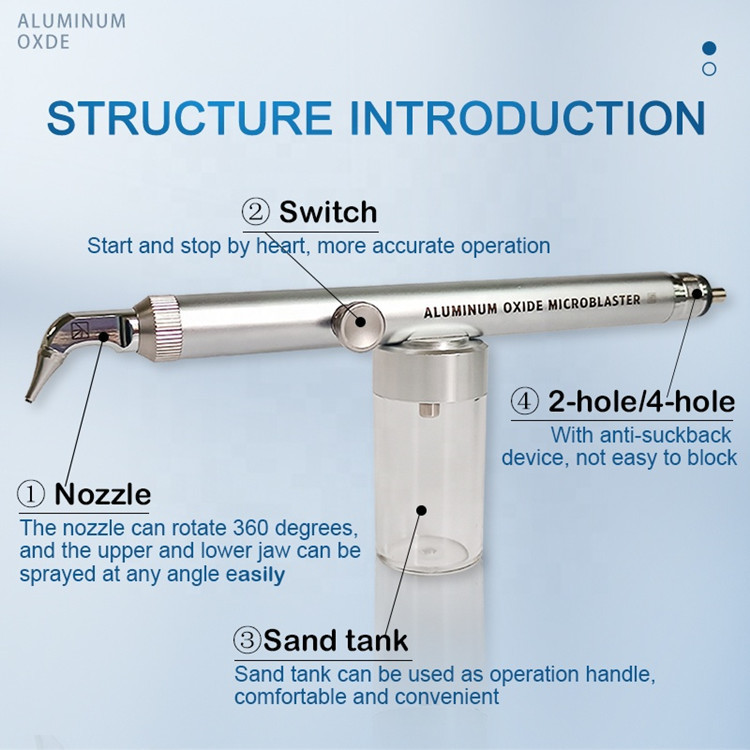 ALUMINUM OXDE

STRUCTURE INTRODUCTION

② Switch
Start and stop by heart, more accurate operation

ALUMINUM OXIDE MICROBLASTER

④ 2-hole/4-hole
With anti-suckback device, not easy to block

① Nozzle
The nozzle can rotate 360 degrees, and the upper and lower jaw can be sprayed at any angle easily

③Sand tank
Sand tank can be used as operation handle, comfortable and convenient