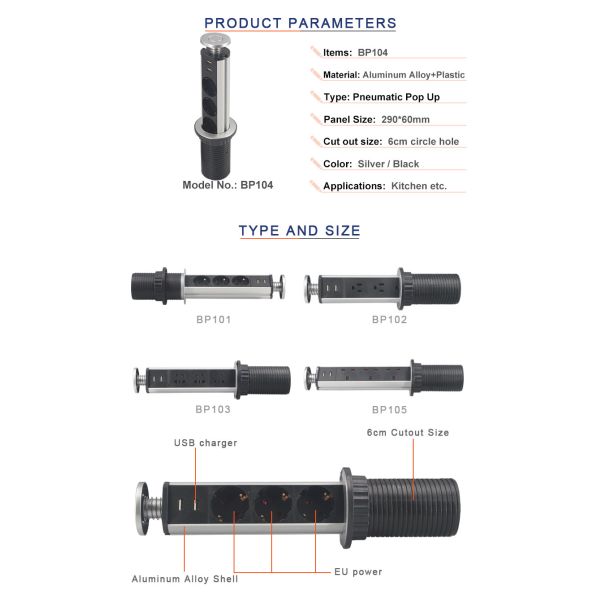 PRODUCT PARAMETERS

Model No.: BP104

Items: BP104

Material: Aluminum Alloy+Plastic

Type: Pneumatic Pop Up

Panel Size: 290*60mm

Cut out size: 6cm circle hole

Color: Silver / Black

Applications: Kitchen etc.

TYPE AND SIZE

BP101

BP102

BP103

BP105

USB charger

6cm Cutout Size

Aluminum Alloy Shell

EU power