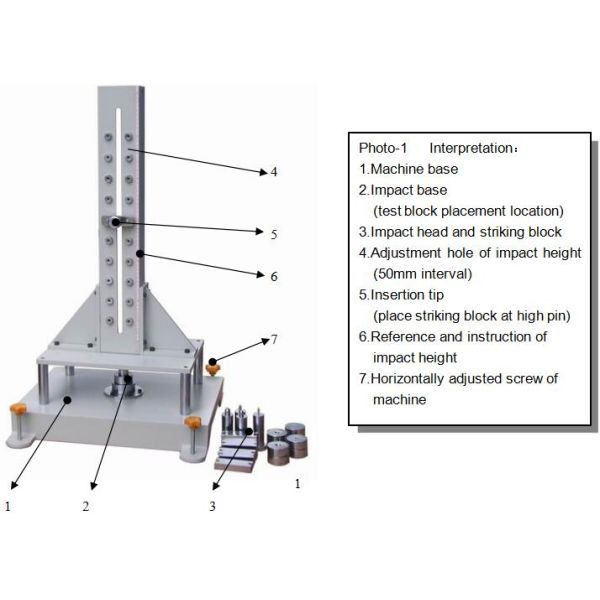 4

5

6

7

1

2

3

1

Photo-1 Interpretation：
1.Machine base
2.Impact base
(test block placement location)
3.Impact head and striking block
4.Adjustment hole of impact height
(50mm interval)
5.Insertion tip
(place striking block at high pin)
6.Reference and instruction of
impact height
7.Horizontally adjusted screw of
machine