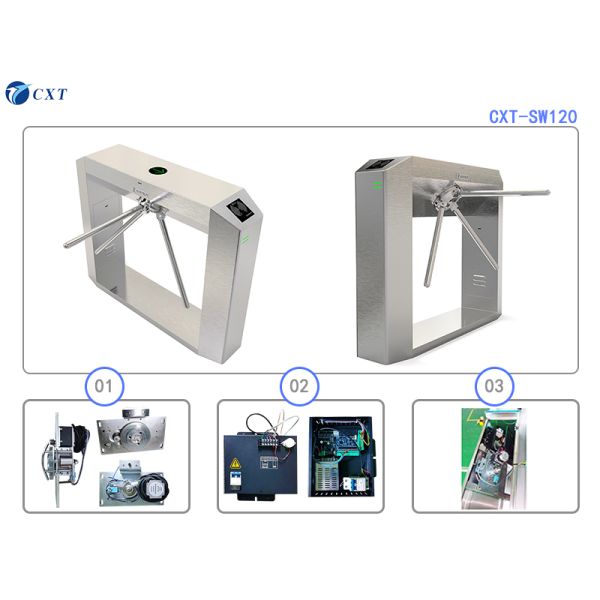 CXT

CXT-SW120

01

02

03