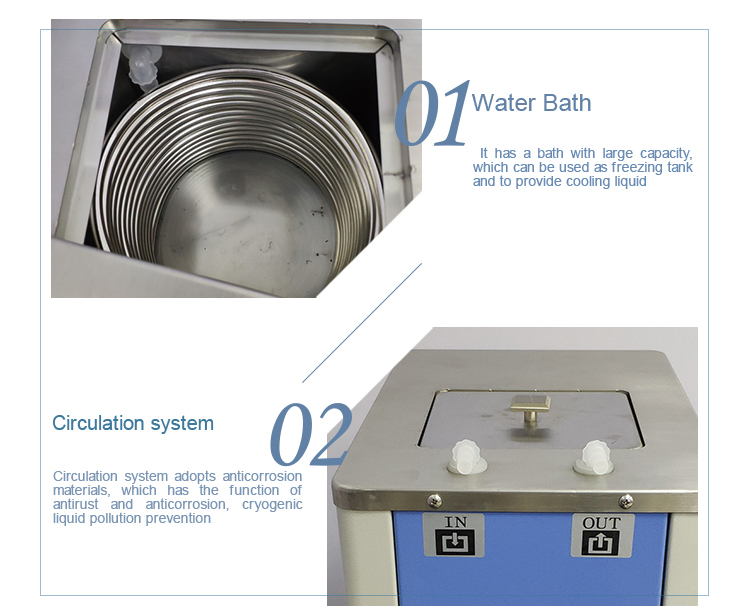 01 Water Bath

It has a bath with large capacity, which can be used as freezing tank and to provide cooling liquid

Circulation system

02

Circulation system adopts anticorrosion materials, which has the function of antirust and anticorrosion, cryogenic liquid pollution prevention

IN

OUT