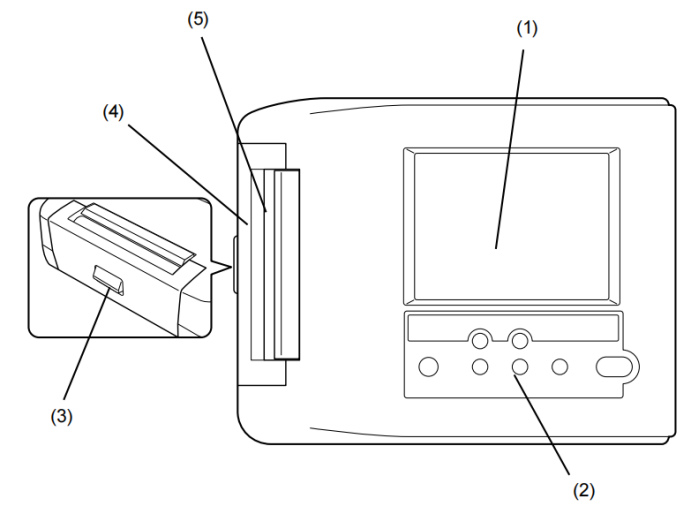 (5)
(1)
(4)
(3)
(2)