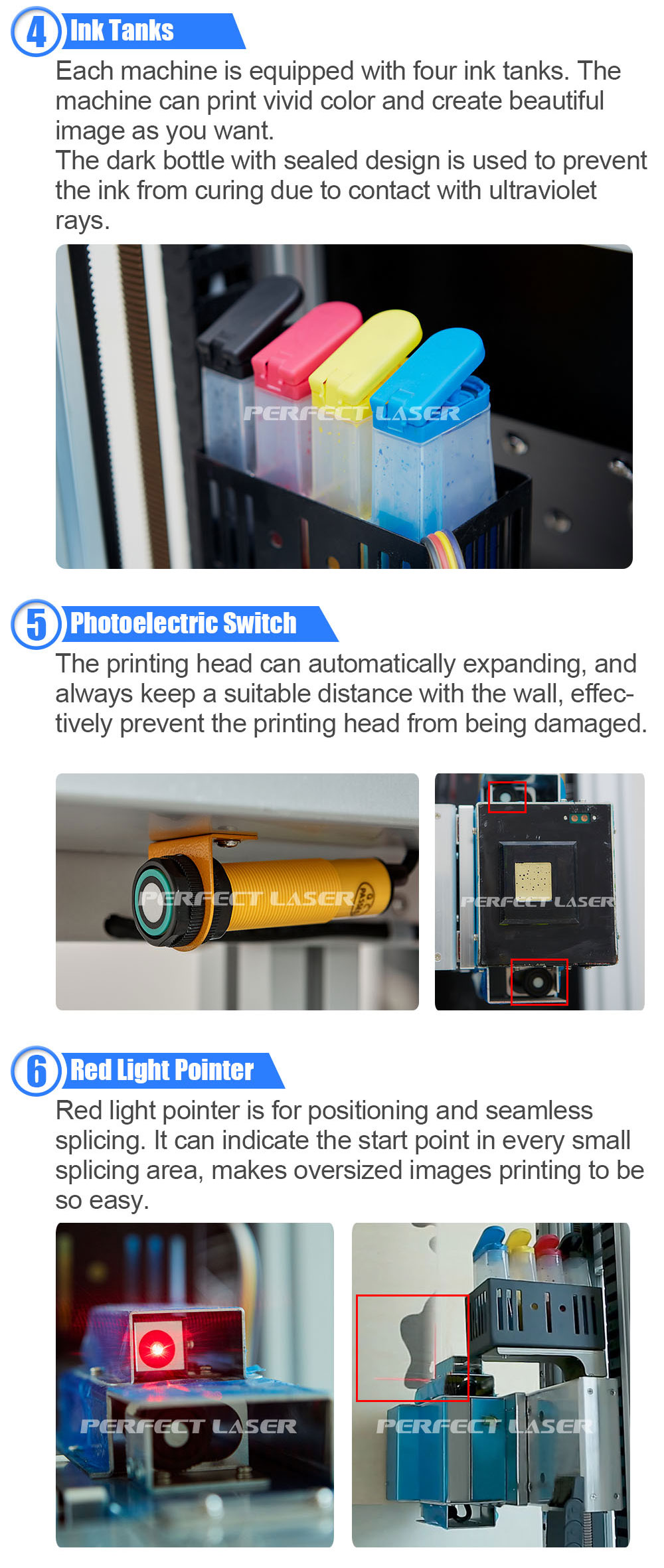 4 Ink Tanks

Each machine is equipped with four ink tanks. The machine can print vivid color and create beautiful image as you want.
The dark bottle with sealed design is used to prevent the ink from curing due to contact with ultraviolet rays.

PERFECT LASER

5 Photoelectric Switch

The printing head can automatically expanding, and always keep a suitable distance with the wall, effectively prevent the printing head from being damaged.

PERFECT LASER

PERFECT LASER

6 Red Light Pointer

Red light pointer is for positioning and seamless splicing. It can indicate the start point in every small splicing area, makes oversized images printing to be so easy.

PERFECT LASER

PERFECT LASER