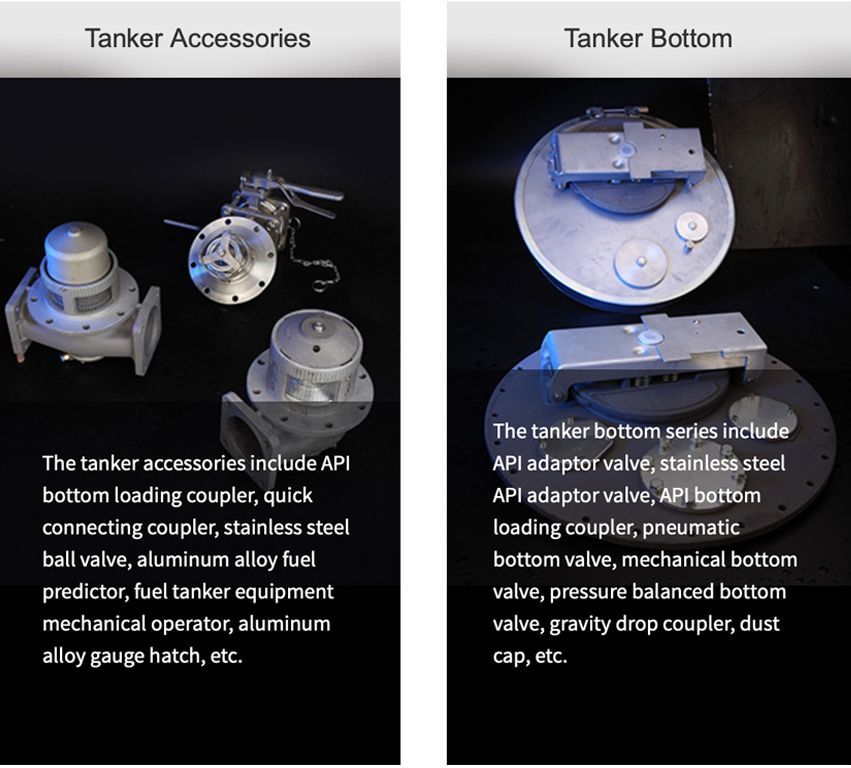 Tanker Accessories

The tanker accessories include API bottom loading coupler, quick connecting coupler, stainless steel ball valve, aluminum alloy fuel predictor, fuel tanker equipment mechanical operator, aluminum alloy gauge hatch, etc.

Tanker Bottom

The tanker bottom series include API adaptor valve, stainless steel API adaptor valve, API bottom loading coupler, pneumatic bottom valve, mechanical bottom valve, pressure balanced bottom valve, gravity drop coupler, dust cap, etc.