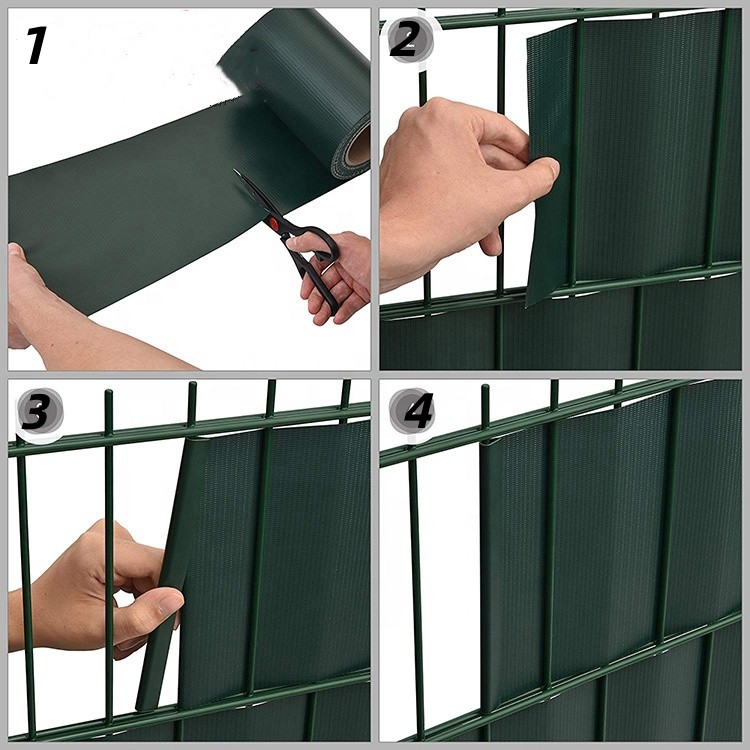 1

2

3

4