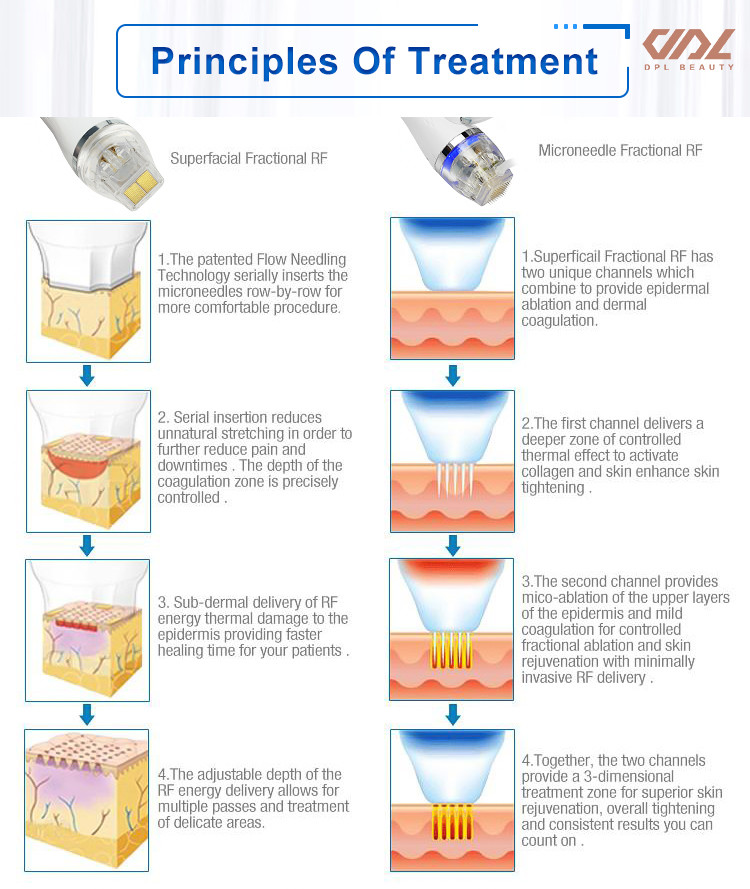 Principles Of Treatment

DPL
DPL BEAUTY

Superfacial Fractional RF

1.The patented Flow Needling Technology serially inserts the microneedles row-by-row for more comfortable procedure.

2. Serial insertion reduces unnatural stretching in order to further reduce pain and downtimes . The depth of the coagulation zone is precisely controlled .

3. Sub-dermal delivery of RF energy thermal damage to the epidermis providing faster healing time for your patients .

4.The adjustable depth of the RF energy delivery allows for multiple passes and treatment of delicate areas.

Microneedle Fractional RF

1.Superficail Fractional RF has two unique channels which combine to provide epidermal ablation and dermal coagulation.

2.The first channel delivers a deeper zone of controlled thermal effect to activate collagen and skin enhance skin tightening .

3.The second channel provides mico-ablation of the upper layers of the epidermis and mild coagulation for controlled fractional ablation and skin rejuvenation with minimally invasive RF delivery .

4.Together, the two channels provide a 3-dimensional treatment zone for superior skin rejuvenation, overall tightening and consistent results you can count on .