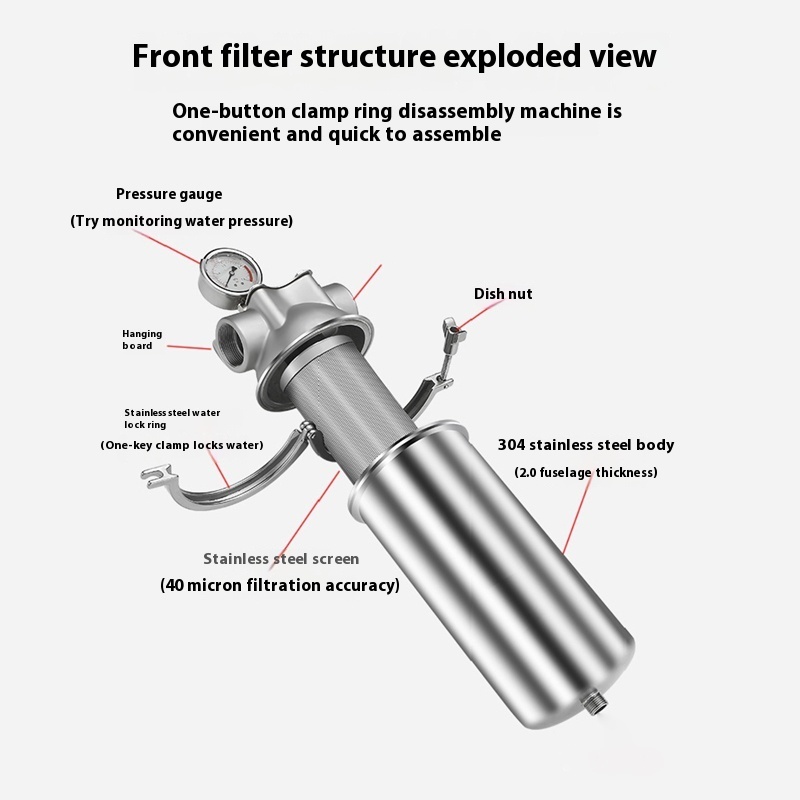 Front filter structure exploded view

One-button clamp ring disassembly machine is convenient and quick to assemble

Pressure gauge

(Try monitoring water pressure)

Dish nut

Hanging board

Stainless steel water lock ring

(One-key clamp locks water)

304 stainless steel body

(2.0 fuselage thickness)

Stainless steel screen

(40 micron filtration accuracy)