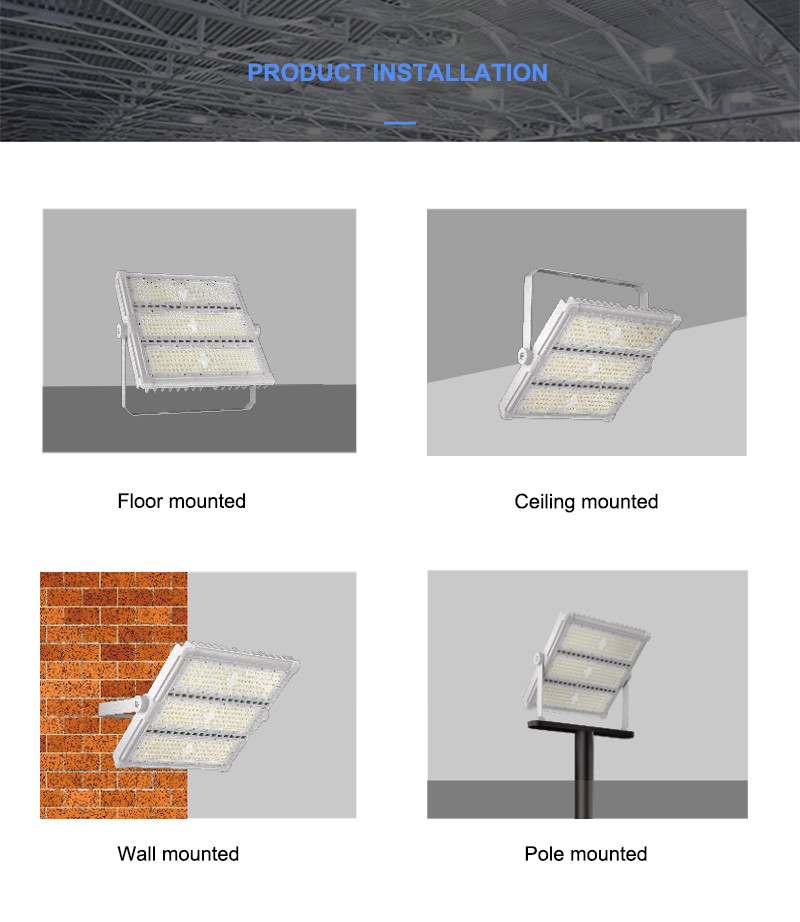 PRODUCT INSTALLATION

Floor mounted

Ceiling mounted

Wall mounted

Pole mounted