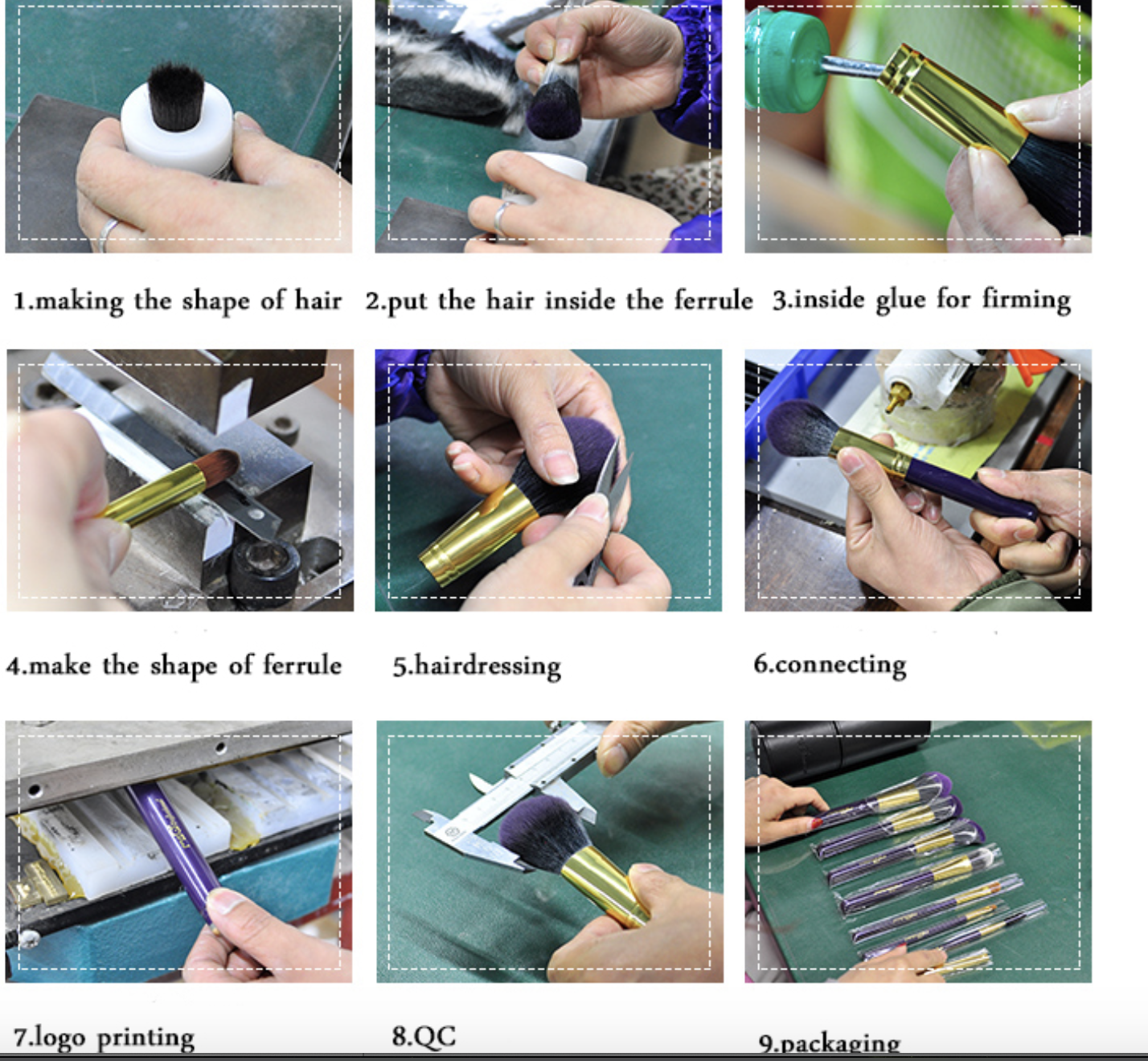 1.making the shape of hair

2.put the hair inside the ferrule

3.inside glue for firming

4.make the shape of ferrule

5.hairdressing

6.connecting

7.logo printing

8.QC

9.packaging