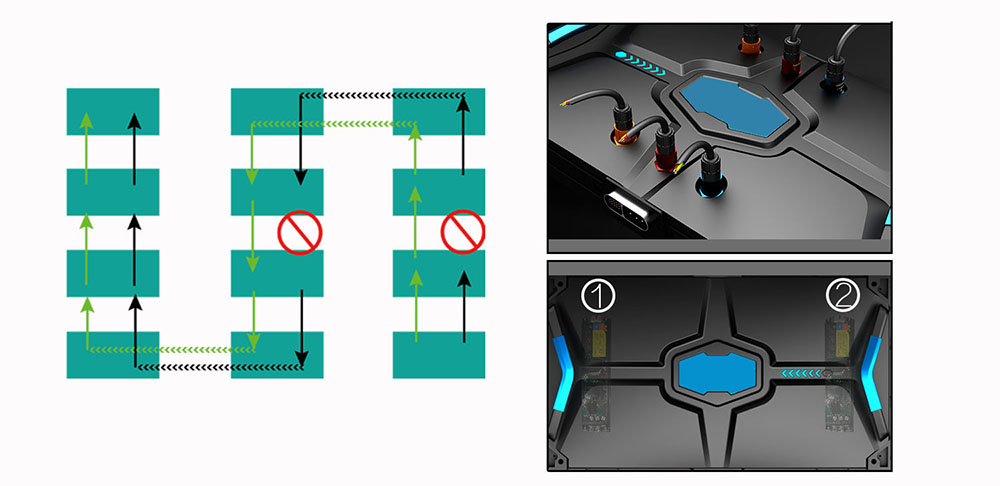 ①
②