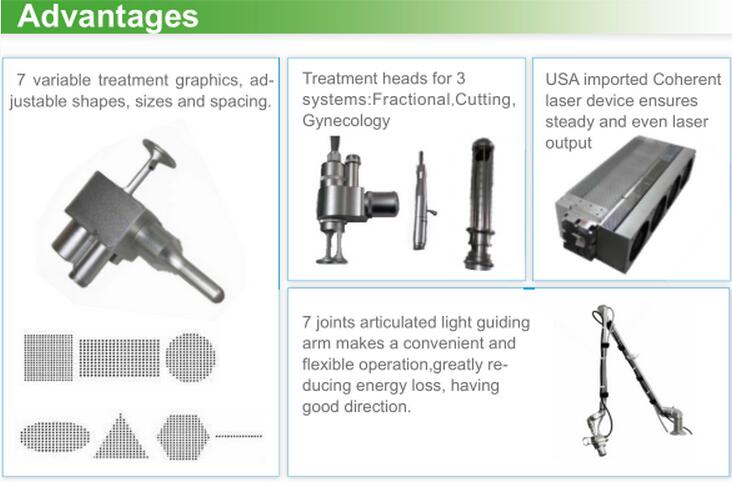 Advantages

7 variable treatment graphics, adjustable shapes, sizes and spacing.

Treatment heads for 3 systems:Fractional,Cutting, Gynecology

USA imported Coherent laser device ensures steady and even laser output

7 joints articulated light guiding arm makes a convenient and flexible operation,greatly reducing energy loss, having good direction.