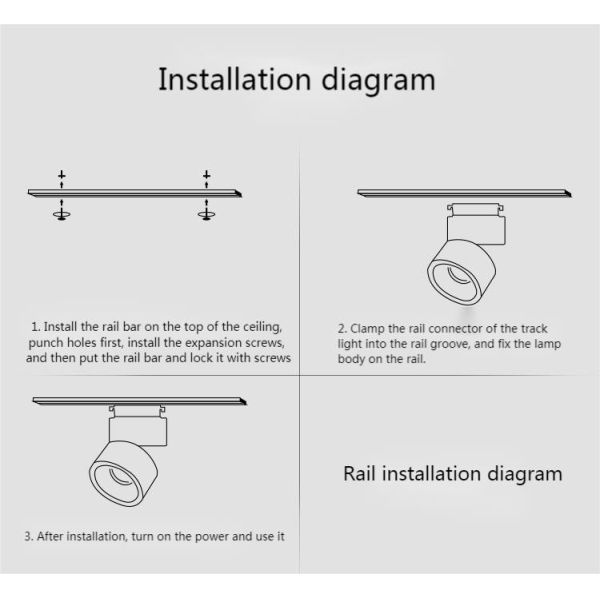 Installation diagram

1. Install the rail bar on the top of the ceiling, punch holes first, install the expansion screws, and then put the rail bar and lock it with screws

2. Clamp the rail connector of the track light into the rail groove, and fix the lamp body on the rail.

3. After installation, turn on the power and use it

Rail installation diagram