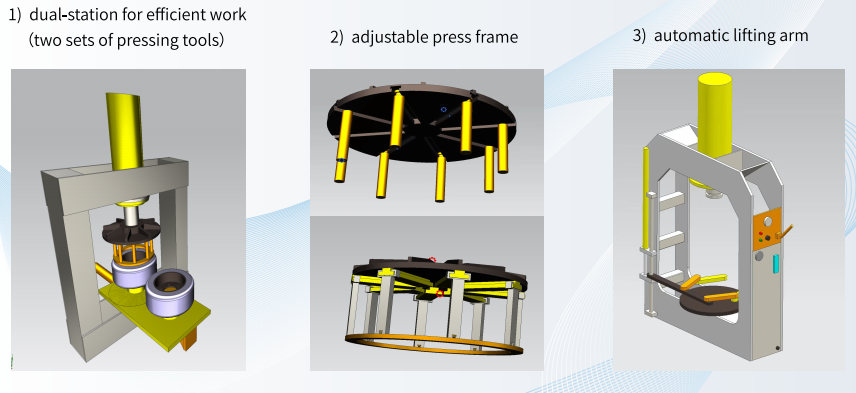 1) dual-station for efficient work
(two sets of pressing tools)

2) adjustable press frame

3) automatic lifting arm