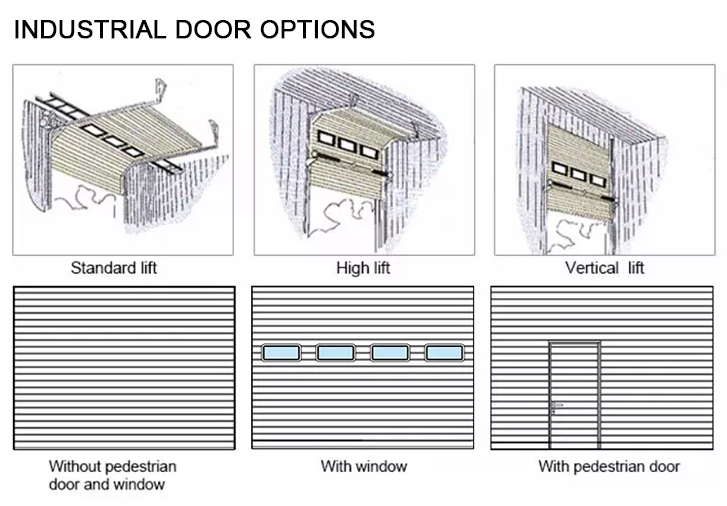 INDUSTRIAL DOOR OPTIONS

Standard lift

High lift

Vertical lift

Without pedestrian door and window

With window

With pedestrian door