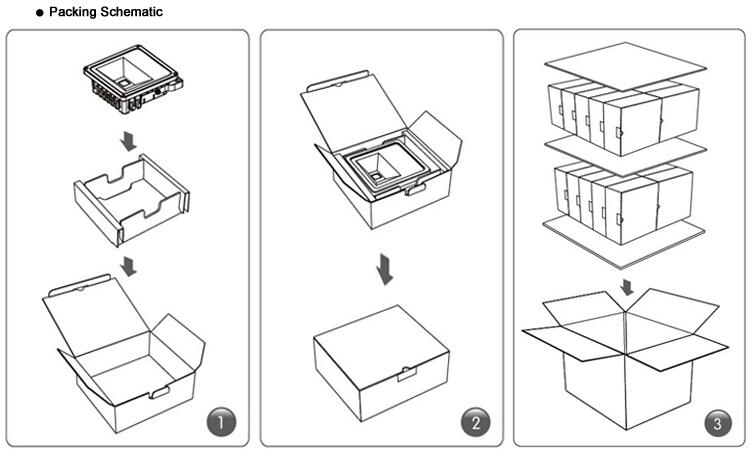 ● Packing Schematic

1

2

3