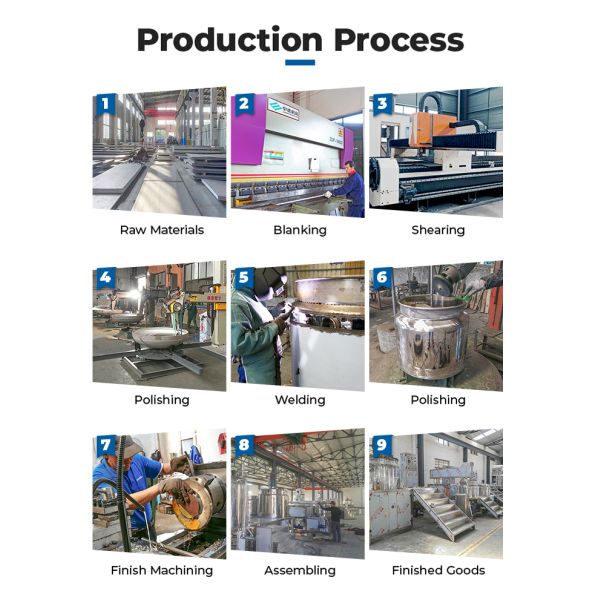 Production Process

1
Raw Materials

2
Blanking

3
Shearing

4
Polishing

5
Welding

6
Polishing

7
Finish Machining

8
Assembling

9
Finished Goods