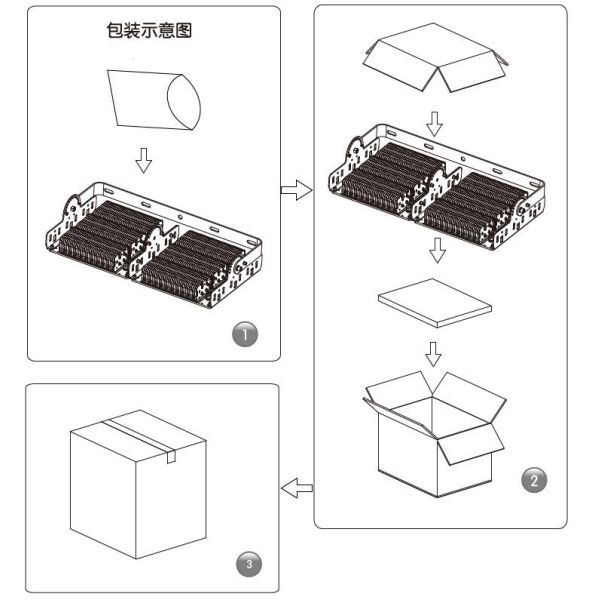 包装示意图

1

2

3