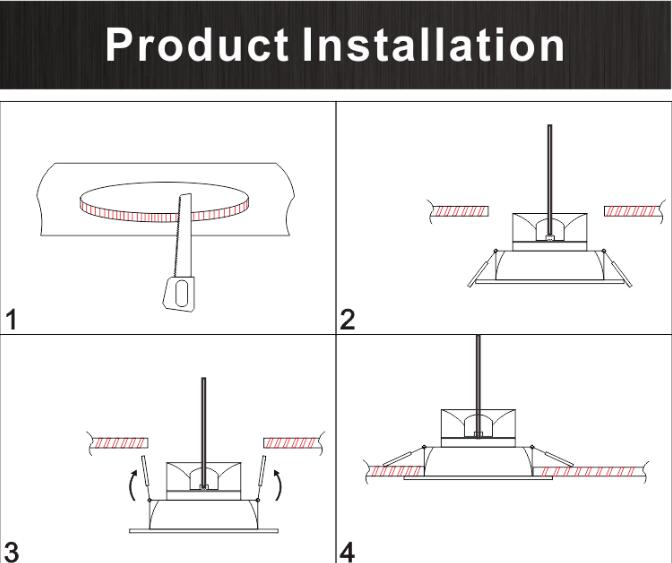 Product Installation

1

2

3

4