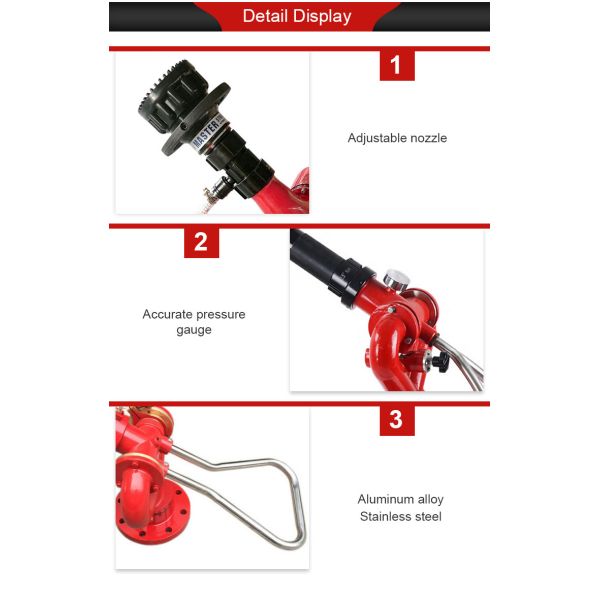 Detail Display

1

MASTER

Adjustable nozzle

2

Accurate pressure gauge

3

Aluminum alloy
Stainless steel