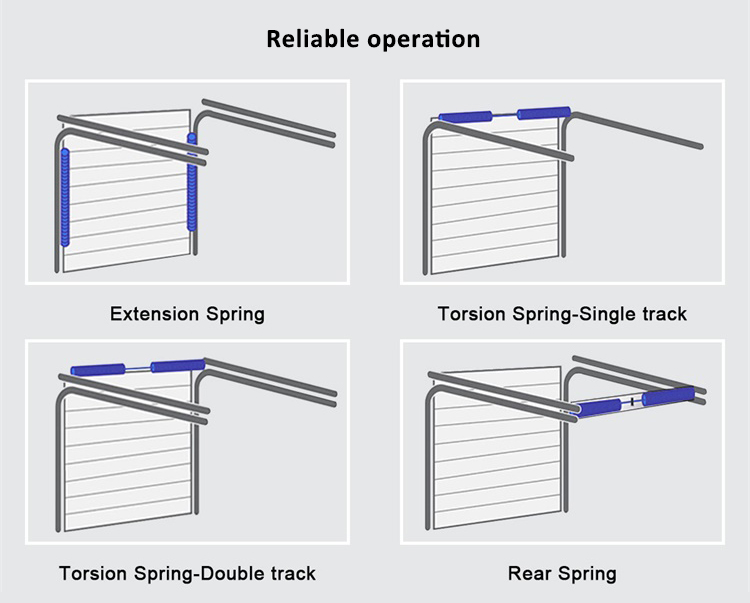 Reliable operation

Extension Spring

Torsion Spring-Single track

Torsion Spring-Double track

Rear Spring