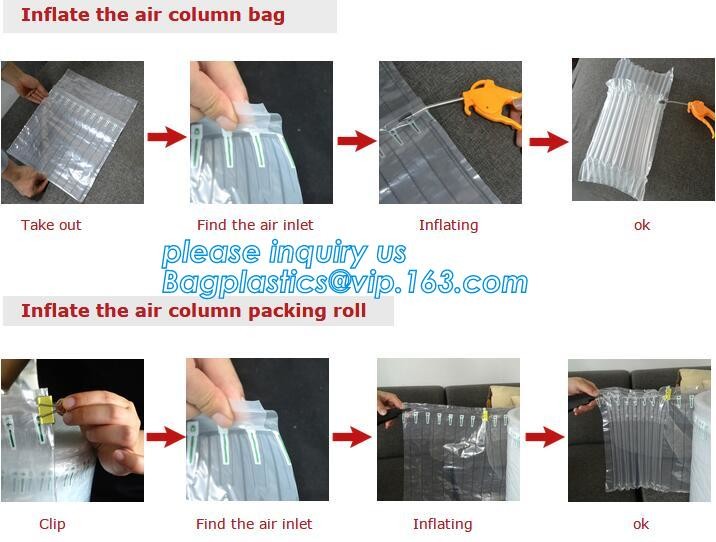 Inflate the air column bag

Take out

Find the air inlet

Inflating

ok

please inquiry us
Bagplastics@vip.163.com

Inflate the air column packing roll

Clip

Find the air inlet

Inflating

ok