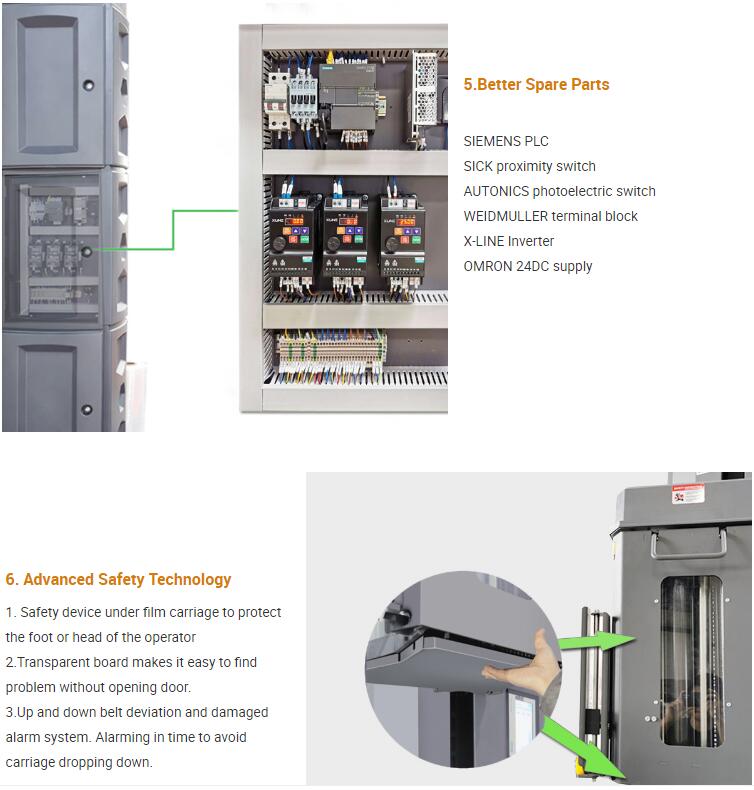 5.Better Spare Parts

SIEMENS PLC
SICK proximity switch
AUTONICS photoelectric switch
WEIDMULLER terminal block
X-LINE Inverter
OMRON 24DC supply

6. Advanced Safety Technology

1. Safety device under film carriage to protect the foot or head of the operator
2.Transparent board makes it easy to find problem without opening door.
3.Up and down belt deviation and damaged alarm system. Alarming in time to avoid carriage dropping down.