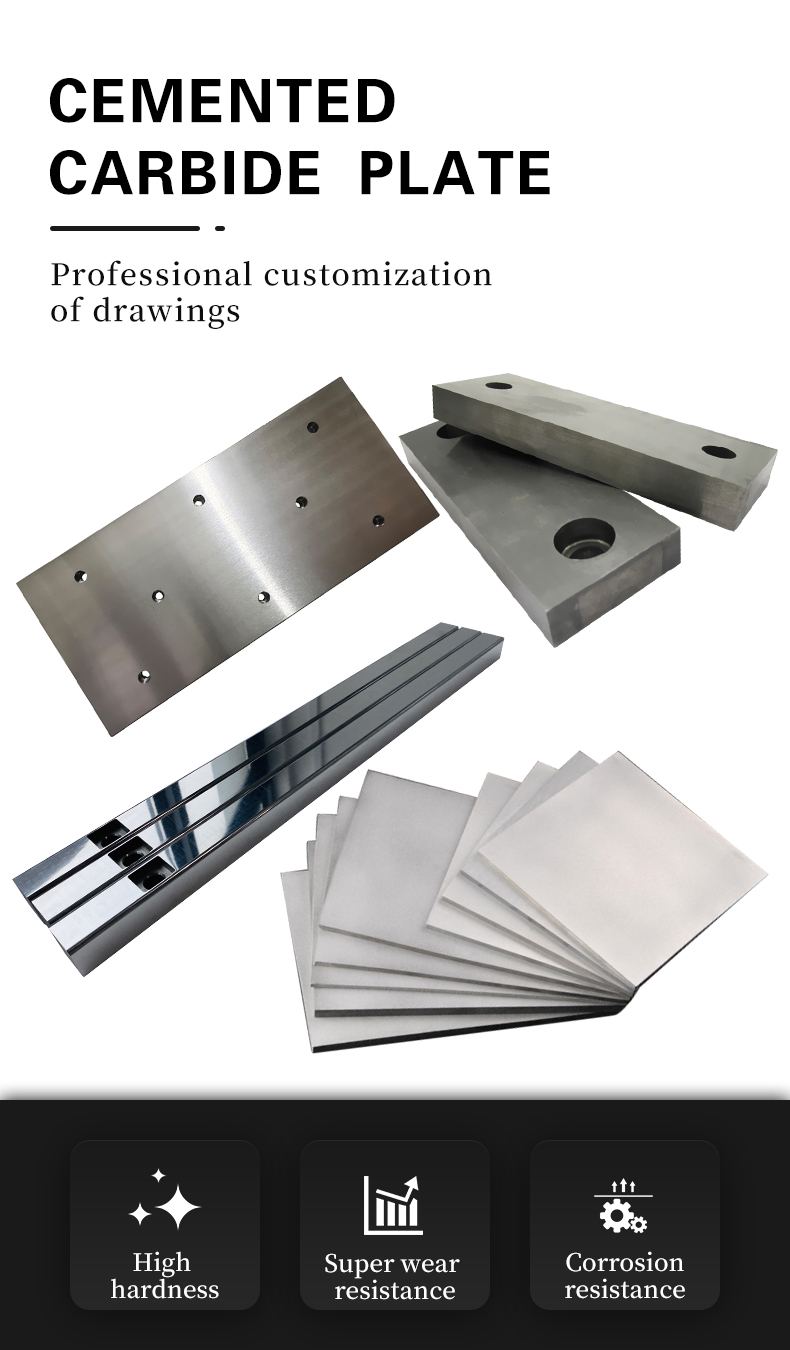 CEMENTED CARBIDE PLATE

Professional customization of drawings

High hardness

Super wear resistance

Corrosion resistance