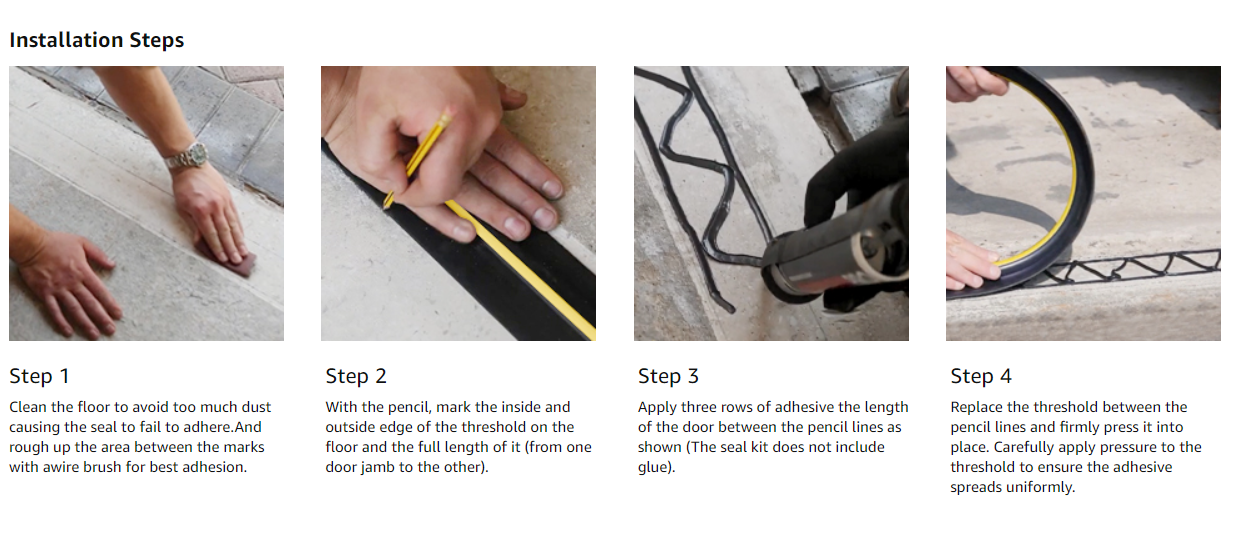 Installation Steps

Step 1

Clean the floor to avoid too much dust causing the seal to fail to adhere.And rough up the area between the marks with awire brush for best adhesion.

Step 2

With the pencil, mark the inside and outside edge of the threshold on the floor and the full length of it (from one door jamb to the other).

Step 3

Apply three rows of adhesive the length of the door between the pencil lines as shown (The seal kit does not include glue).

Step 4

Replace the threshold between the pencil lines and firmly press it into place. Carefully apply pressure to the threshold to ensure the adhesive spreads uniformly.