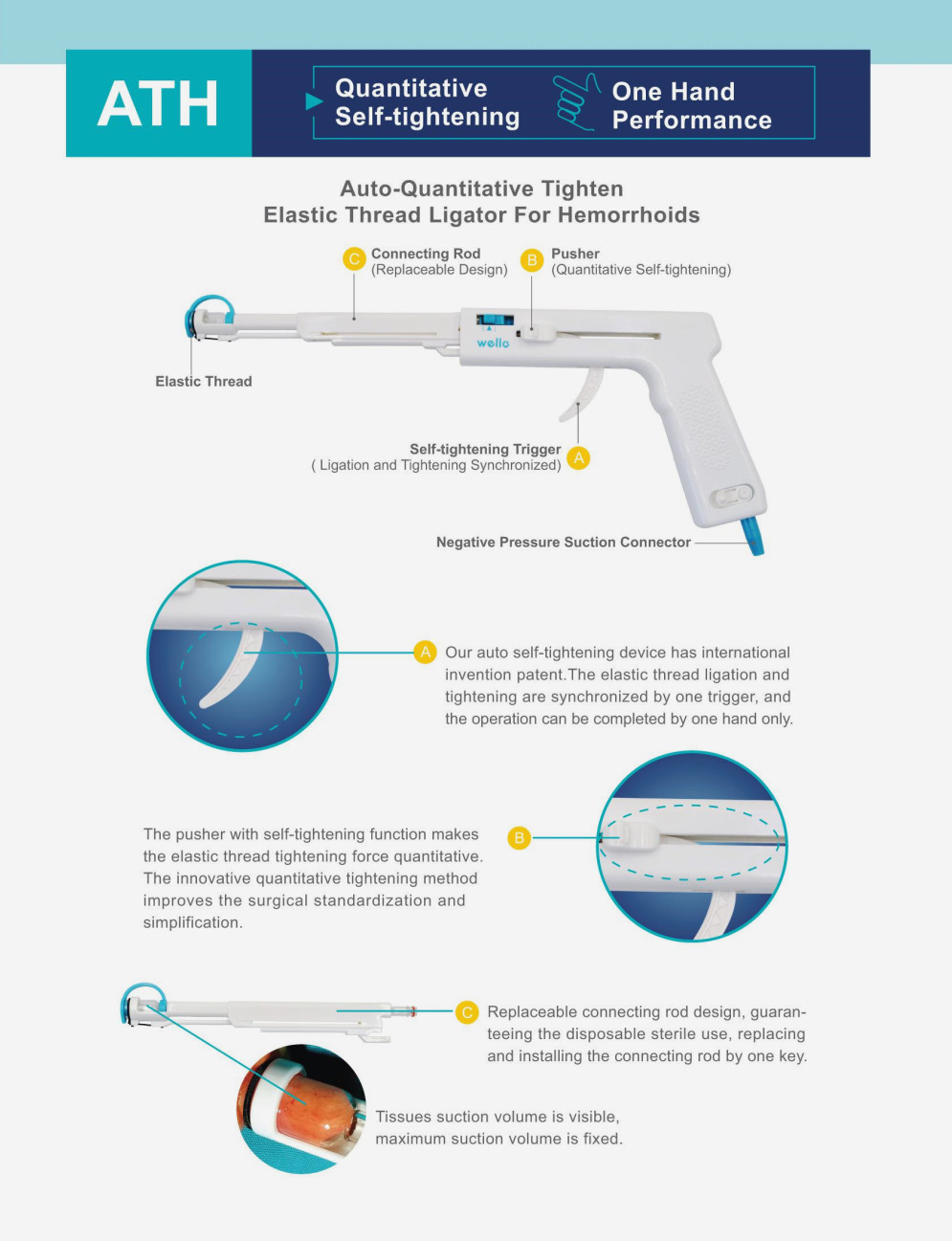 ATH

Quantitative Self-tightening

One Hand Performance

Auto-Quantitative Tighten
Elastic Thread Ligator For Hemorrhoids

C Connecting Rod (Replaceable Design)

B Pusher (Quantitative Self-tightening)

wello

Elastic Thread

Self-tightening Trigger ( Ligation and Tightening Synchronized) A

Negative Pressure Suction Connector

A Our auto self-tightening device has international invention patent.The elastic thread ligation and tightening are synchronized by one trigger, and the operation can be completed by one hand only.

The pusher with self-tightening function makes the elastic thread tightening force quantitative. The innovative quantitative tightening method improves the surgical standardization and simplification.

B

C Replaceable connecting rod design, guaranteeing the disposable sterile use, replacing and installing the connecting rod by one key.

Tissues suction volume is visible, maximum suction volume is fixed.