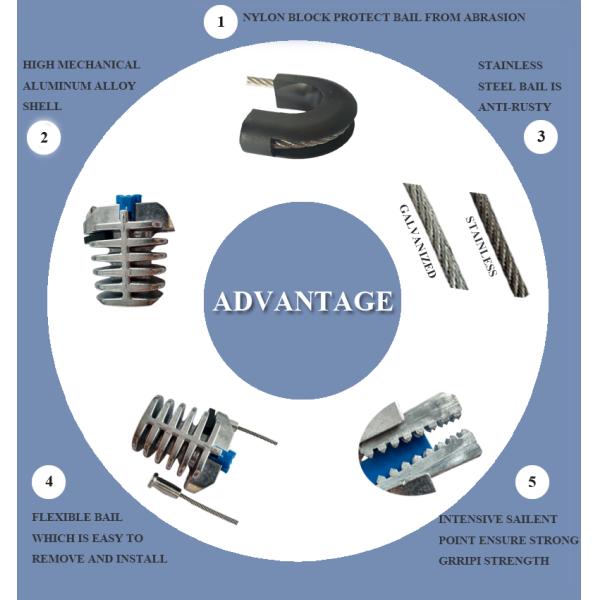 1 NYLON BLOCK PROTECT BAIL FROM ABRASION

HIGH MECHANICAL ALUMINUM ALLOY SHELL

2

STAINLESS STEEL BAIL IS ANTI-RUSTY

3

GALVANIZED

STAINLESS

ADVANTAGE

4

FLEXIBLE BAIL WHICH IS EASY TO REMOVE AND INSTALL

5

INTENSIVE SAILENT POINT ENSURE STRONG GRRIPI STRENGTH