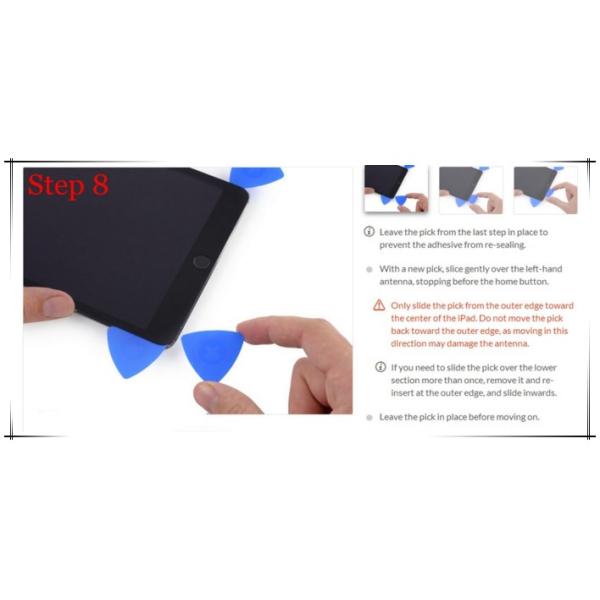 Step 8

Leave the pick from the last step in place to prevent the adhesive from re-sealing.

With a new pick, slice gently over the left-hand antenna, stopping before the home button.

Only slide the pick from the outer edge toward the center of the iPad. Do not move the pick back toward the outer edge, as moving in this direction may damage the antenna.

If you need to slide the pick over the lower section more than once, remove it and re-insert at the outer edge, and slide inwards.

Leave the pick in place before moving on.