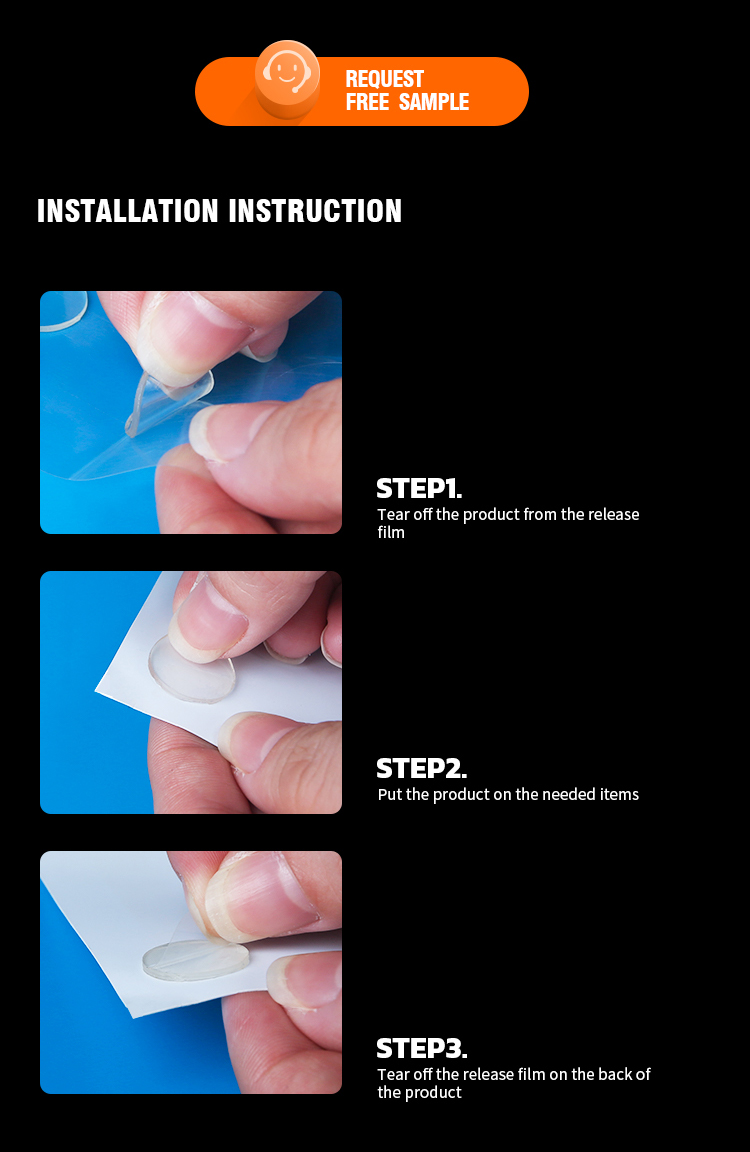 REQUEST
FREE SAMPLE

INSTALLATION INSTRUCTION

STEP1.
Tear off the product from the release film

STEP2.
Put the product on the needed items

STEP3.
Tear off the release film on the back of the product