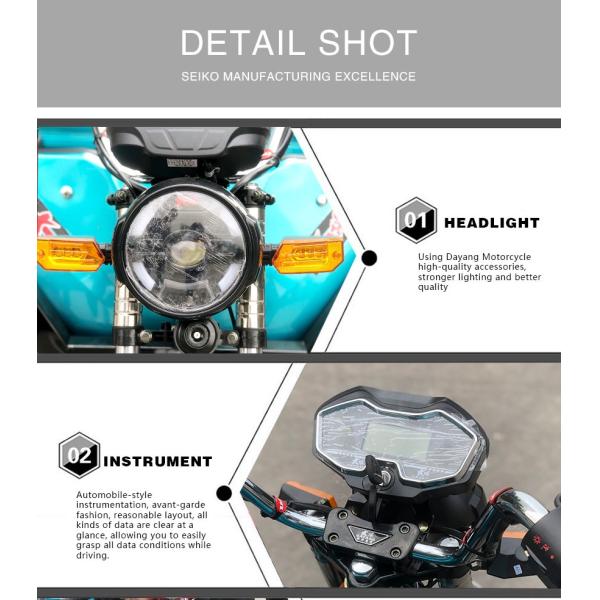 DETAIL SHOT

SEIKO MANUFACTURING EXCELLENCE

01 HEADLIGHT

Using Dayang Motorcycle high-quality accessories, stronger lighting and better quality

02 INSTRUMENT

Automobile-style instrumentation, avant-garde fashion, reasonable layout, all kinds of data are clear at a glance, allowing you to easily grasp all data conditions while driving.