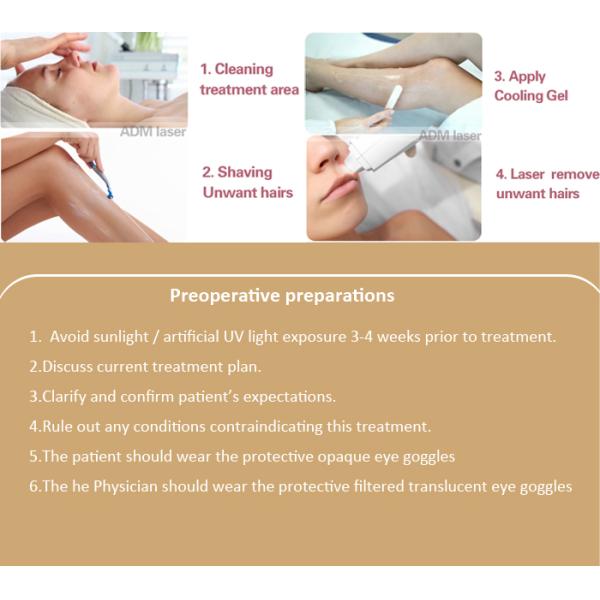 1. Cleaning treatment area

ADM laser

2. Shaving Unwant hairs

3. Apply Cooling Gel

ADM laser

4. Laser remove unwant hairs

Preoperative preparations

1. Avoid sunlight / artificial UV light exposure 3-4 weeks prior to treatment.

2.Discuss current treatment plan.

3.Clarify and confirm patient's expectations.

4.Rule out any conditions contraindicating this treatment.

5.The patient should wear the protective opaque eye goggles

6.The he Physician should wear the protective filtered translucent eye goggles