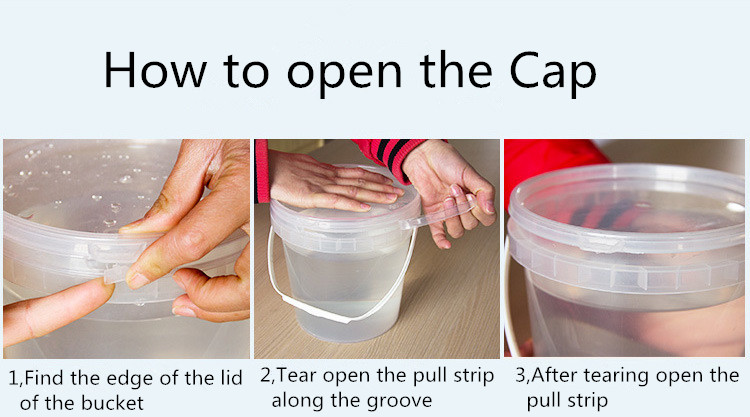 How to open the Cap

1,Find the edge of the lid of the bucket

2,Tear open the pull strip along the groove

3,After tearing open the pull strip