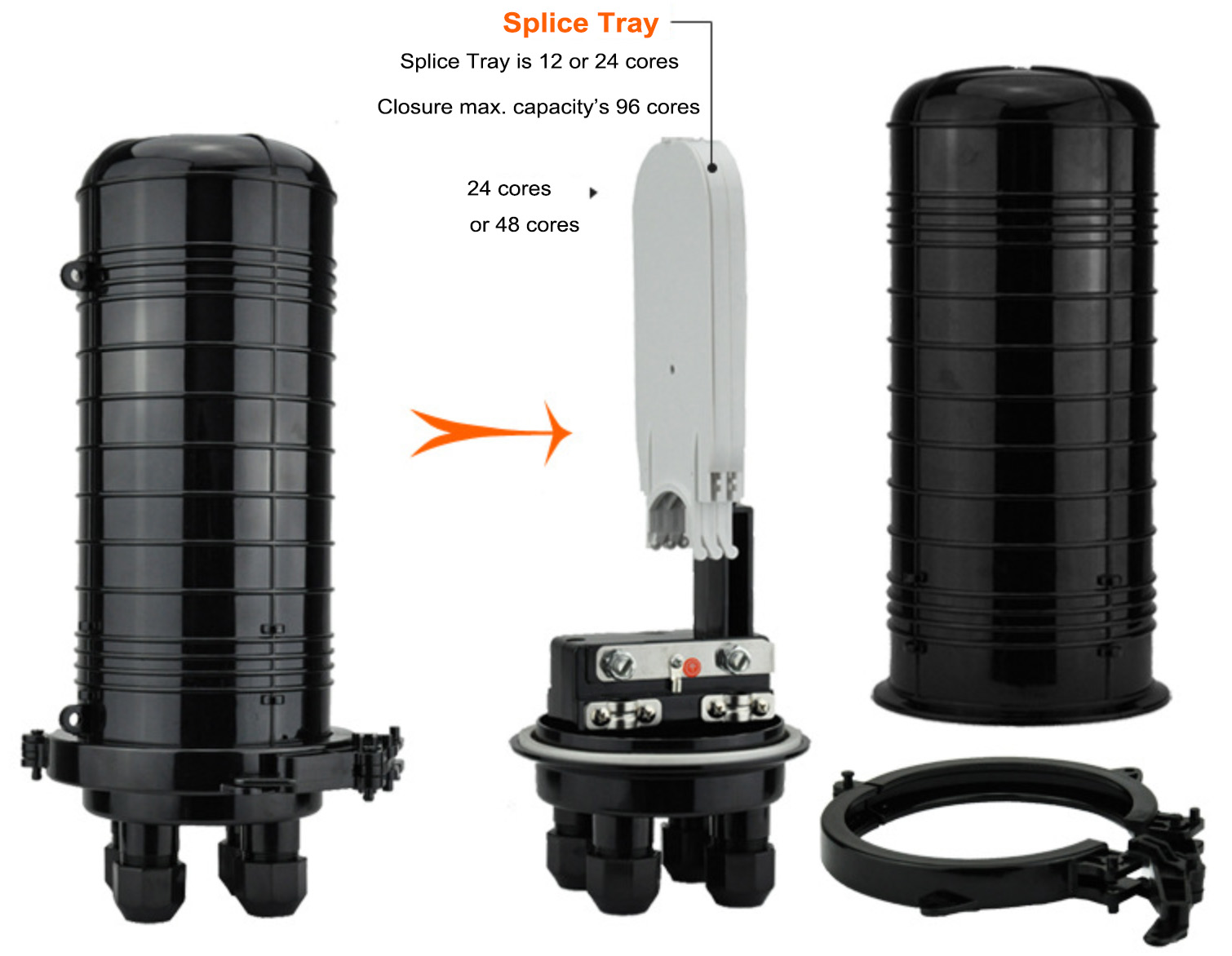 Splice Tray

Splice Tray is 12 or 24 cores

Closure max. capacity's 96 cores

24 cores

or 48 cores