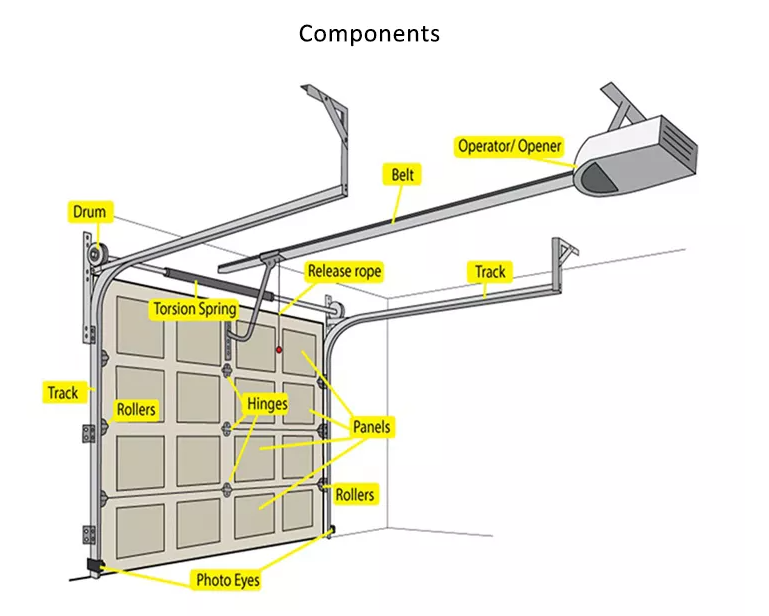 Components

Operator/ Opener

Belt

Drum

Release rope

Track

Torsion Spring

Track

Rollers

Hinges

Panels

Rollers

Photo Eyes