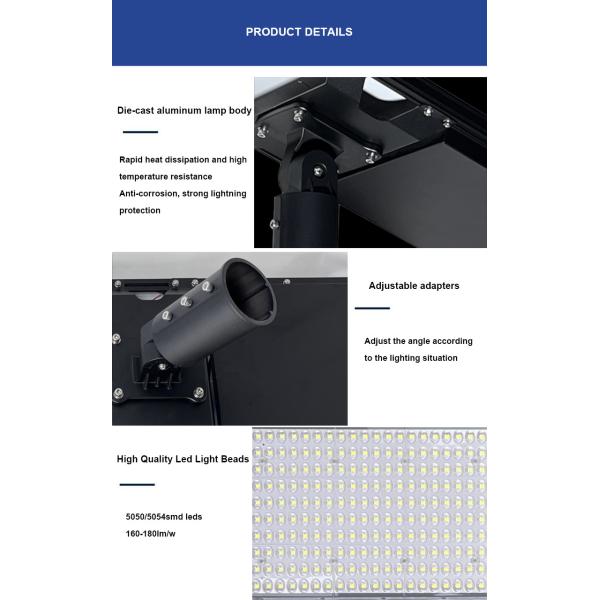 PRODUCT DETAILS

Die-cast aluminum lamp body

Rapid heat dissipation and high temperature resistance
Anti-corrosion, strong lightning protection

Adjustable adapters

Adjust the angle according to the lighting situation

High Quality Led Light Beads

5050/5054smd leds
160-180lm/w