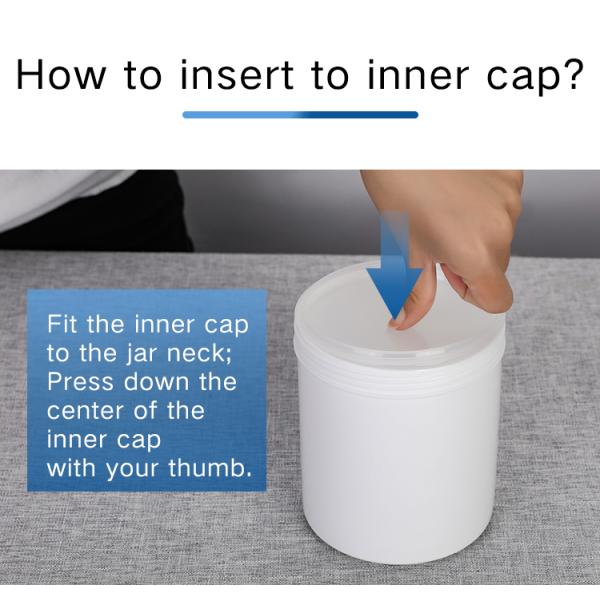 How to insert to inner cap?

Fit the inner cap to the jar neck; Press down the center of the inner cap with your thumb.