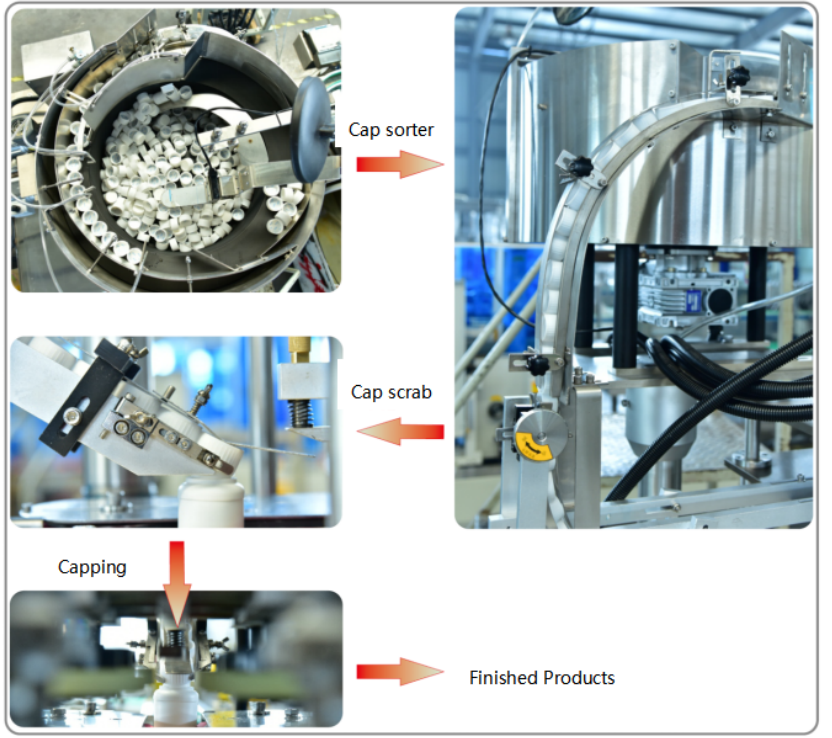 Cap sorter

Cap scrab

Capping

Finished Products