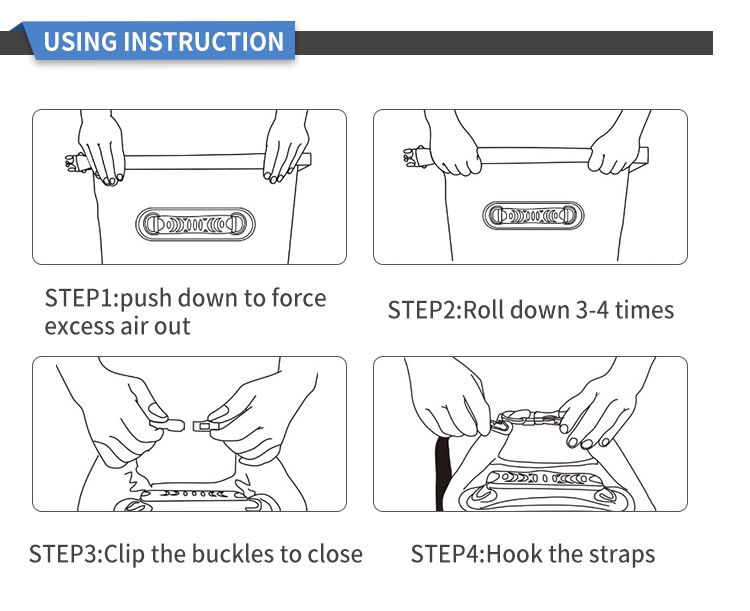 USING INSTRUCTION

STEP1:push down to force excess air out

STEP2:Roll down 3-4 times

STEP3:Clip the buckles to close

STEP4:Hook the straps