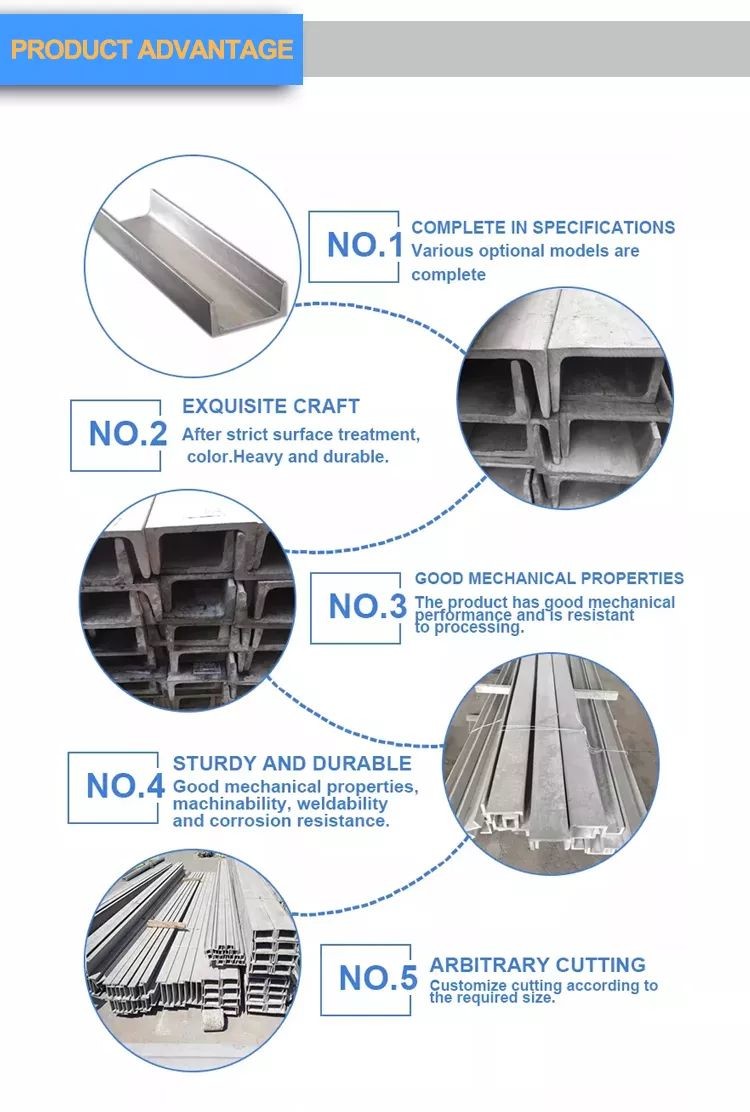 PRODUCT ADVANTAGE

NO.1 COMPLETE IN SPECIFICATIONS
Various optional models are complete

NO.2 EXQUISITE CRAFT
After strict surface treatment, color.Heavy and durable.

NO.3 GOOD MECHANICAL PROPERTIES
The product has good mechanical performance and is resistant to processing.

NO.4 STURDY AND DURABLE
Good mechanical properties, machinability, weldability and corrosion resistance.

NO.5 ARBITRARY CUTTING
Customize cutting according to the required size.