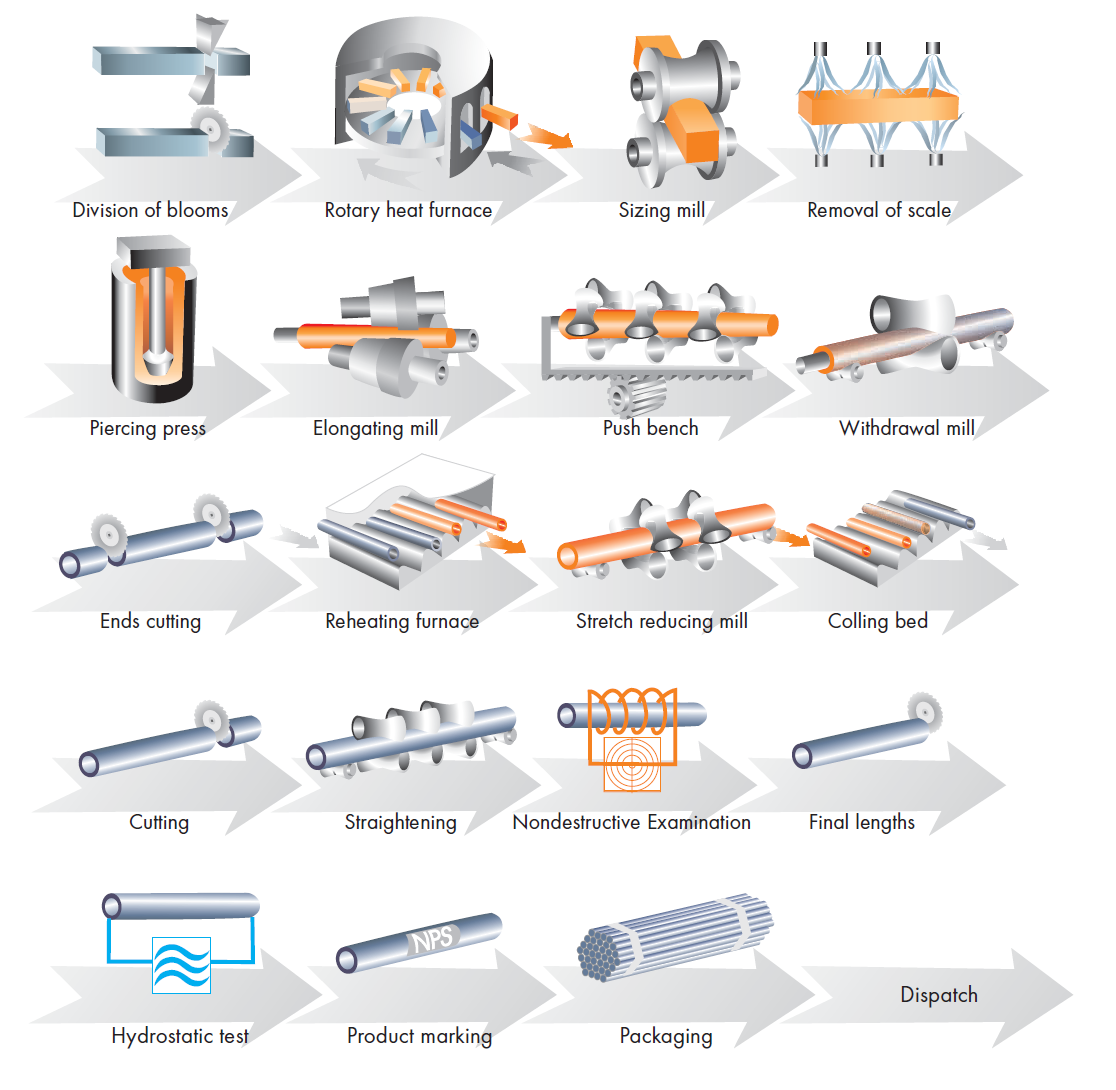 Division of blooms
Rotary heat furnace
Sizing mill
Removal of scale

Piercing press
Elongating mill
Push bench
Withdrawal mill

Ends cutting
Reheating furnace
Stretch reducing mill
Colling bed

Cutting
Straightening
Nondestructive Examination
Final lengths

Hydrostatic test
NPS
Product marking
Packaging
Dispatch