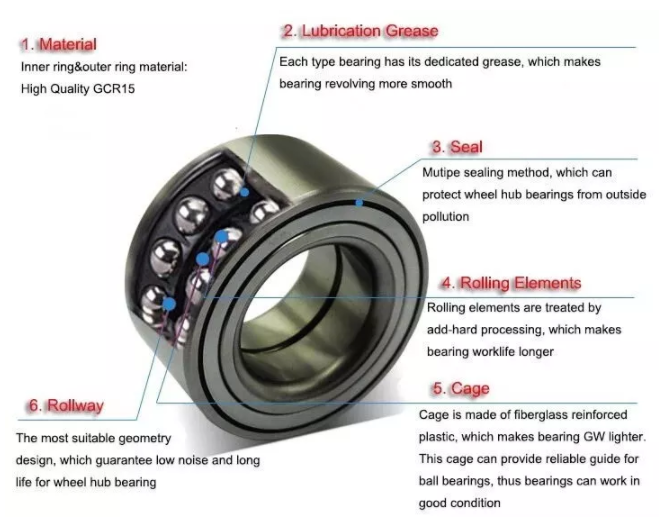 1. Material
Inner ring&outer ring material: High Quality GCR15

2. Lubrication Grease
Each type bearing has its dedicated grease, which makes bearing revolving more smooth

3. Seal
Mutipe sealing method, which can protect wheel hub bearings from outside pollution

4. Rolling Elements
Rolling elements are treated by add-hard processing, which makes bearing worklife longer

5. Cage
Cage is made of fiberglass reinforced plastic, which makes bearing GW lighter. This cage can provide reliable guide for ball bearings, thus bearings can work in good condition

6. Rollway
The most suitable geometry design, which guarantee low noise and long life for wheel hub bearing