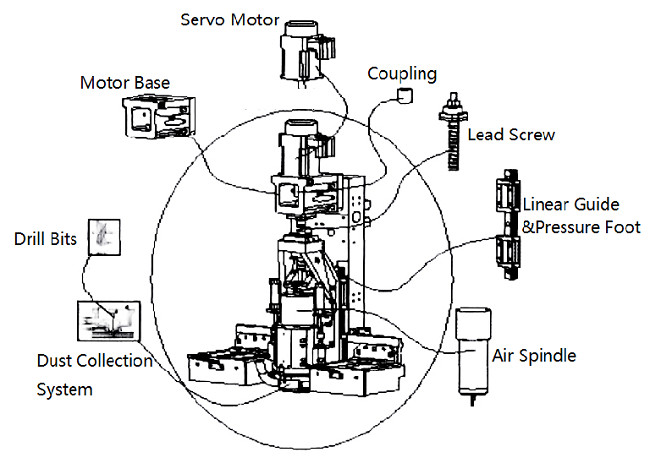 Servo Motor

Motor Base

Coupling

Lead Screw

Linear Guide &Pressure Foot

Drill Bits

Dust Collection System

Air Spindle