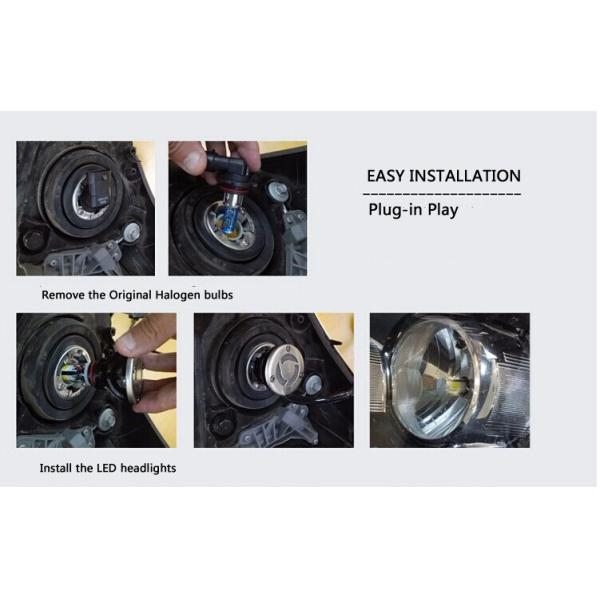 EASY INSTALLATION

Plug-in Play

Remove the Original Halogen bulbs

Install the LED headlights