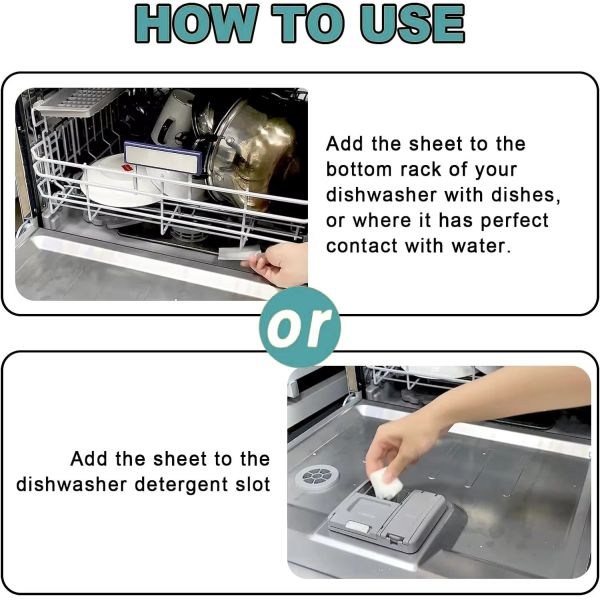 HOW TO USE

Add the sheet to the bottom rack of your dishwasher with dishes, or where it has perfect contact with water.

or

Add the sheet to the dishwasher detergent slot