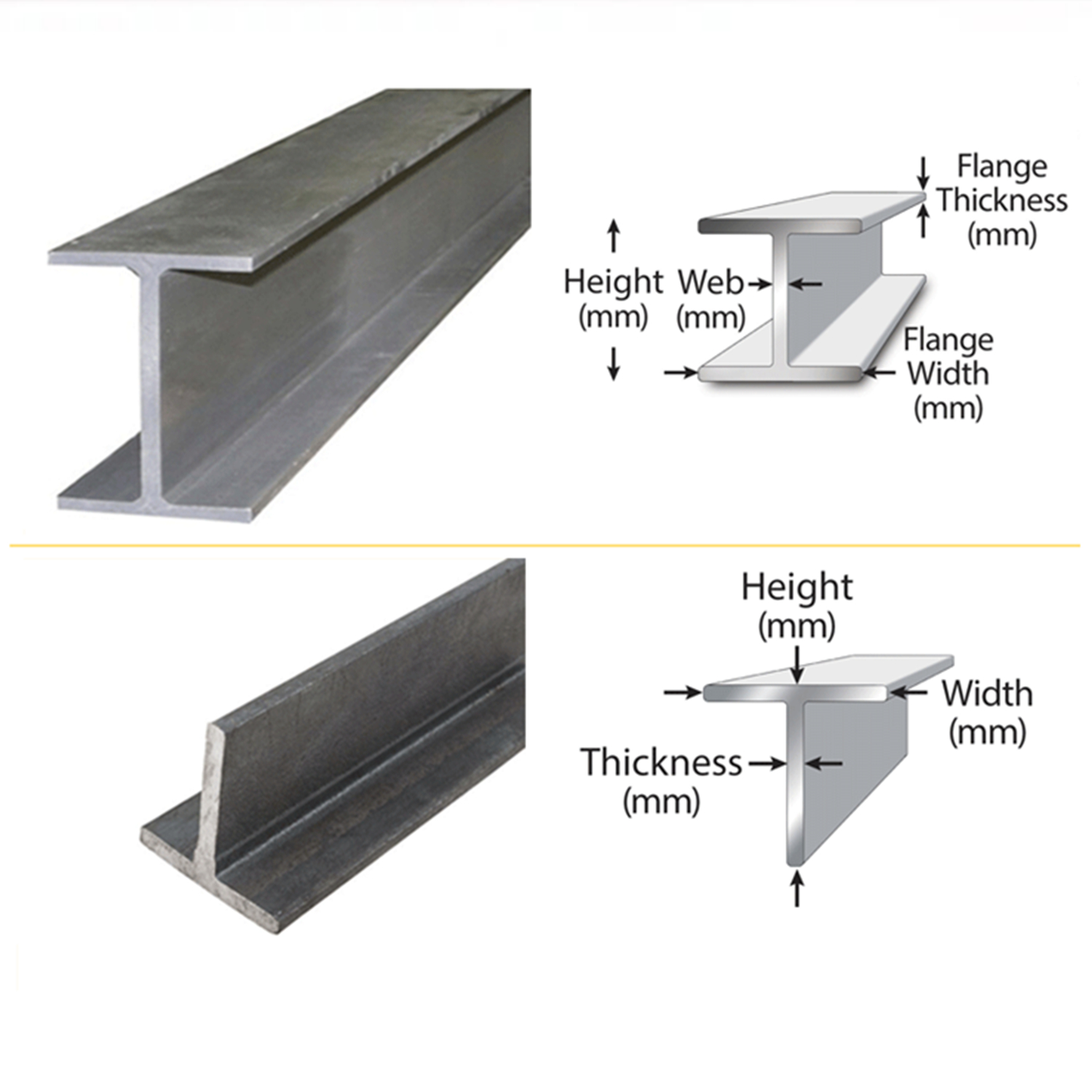 Flange Thickness (mm)

Height (mm)

Web (mm)

Flange Width (mm)

Height (mm)

Width (mm)

Thickness (mm)