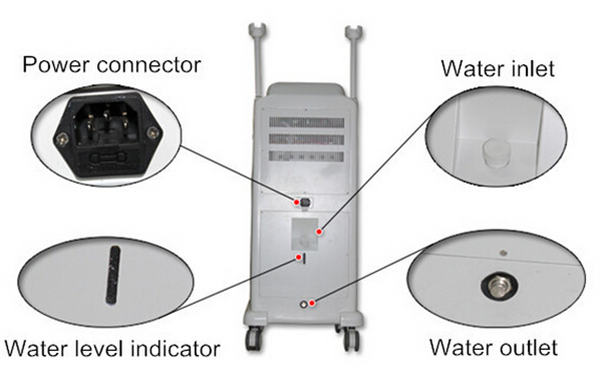 Power connector

Water inlet

Water level indicator

Water outlet