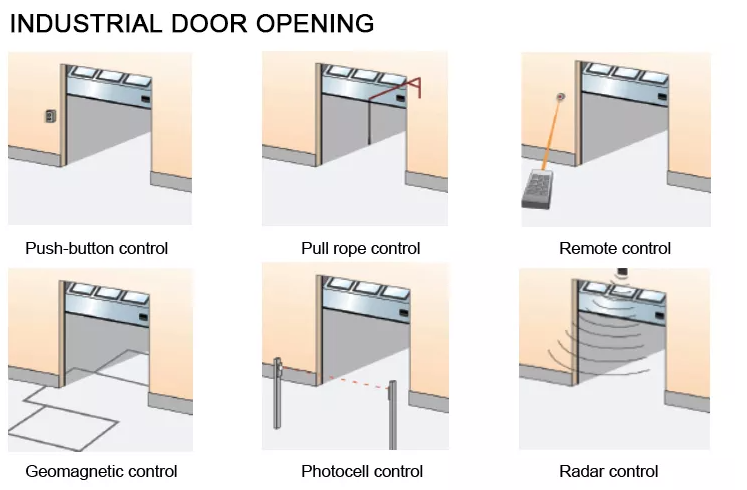 INDUSTRIAL DOOR OPENING

Push-button control

Pull rope control

Remote control

Geomagnetic control

Photocell control

Radar control